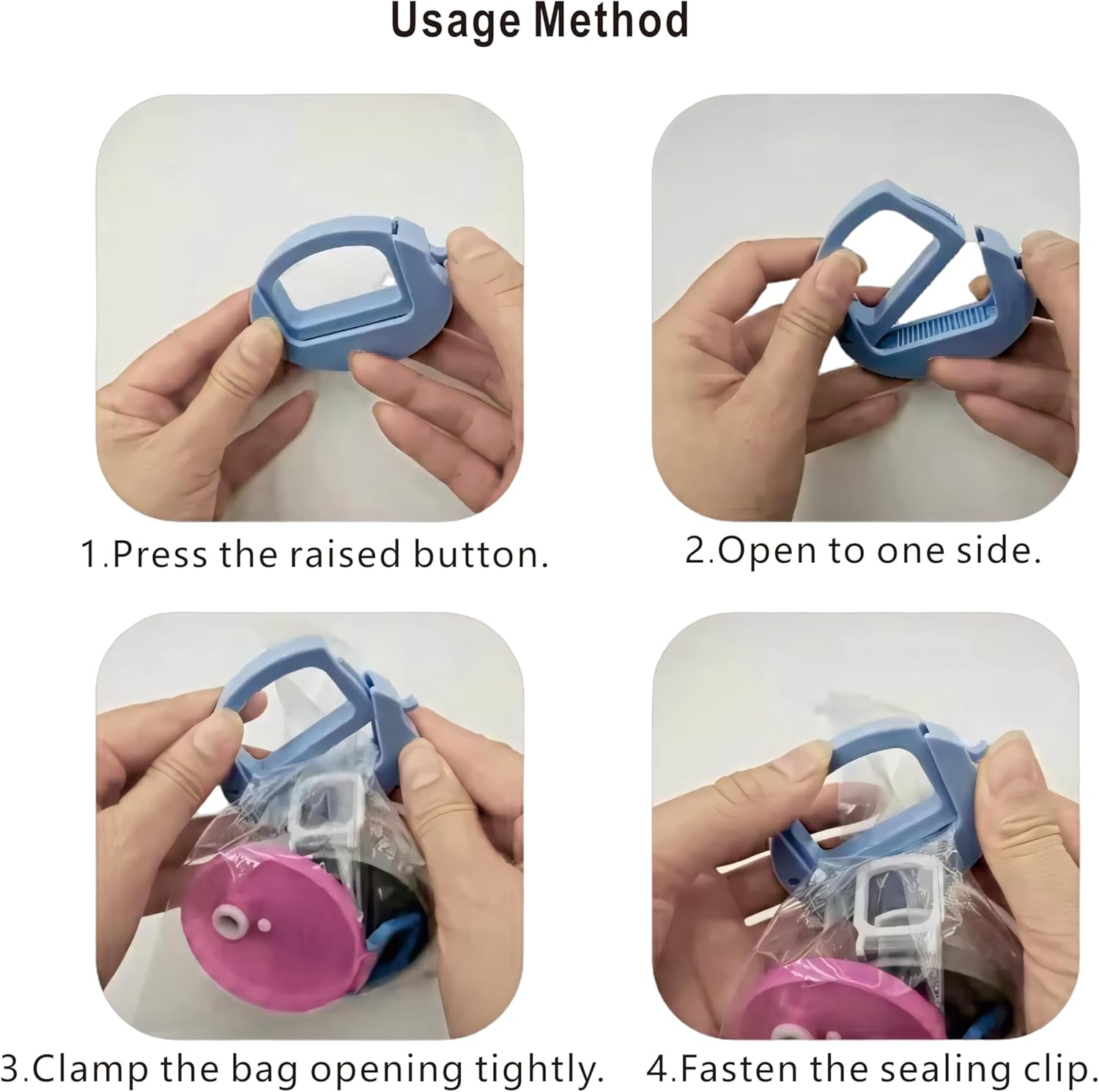 Usage Method

1.Press the raised button.

2.Open to one side.

3.Clamp the bag opening tightly.

4.Fasten the sealing clip.