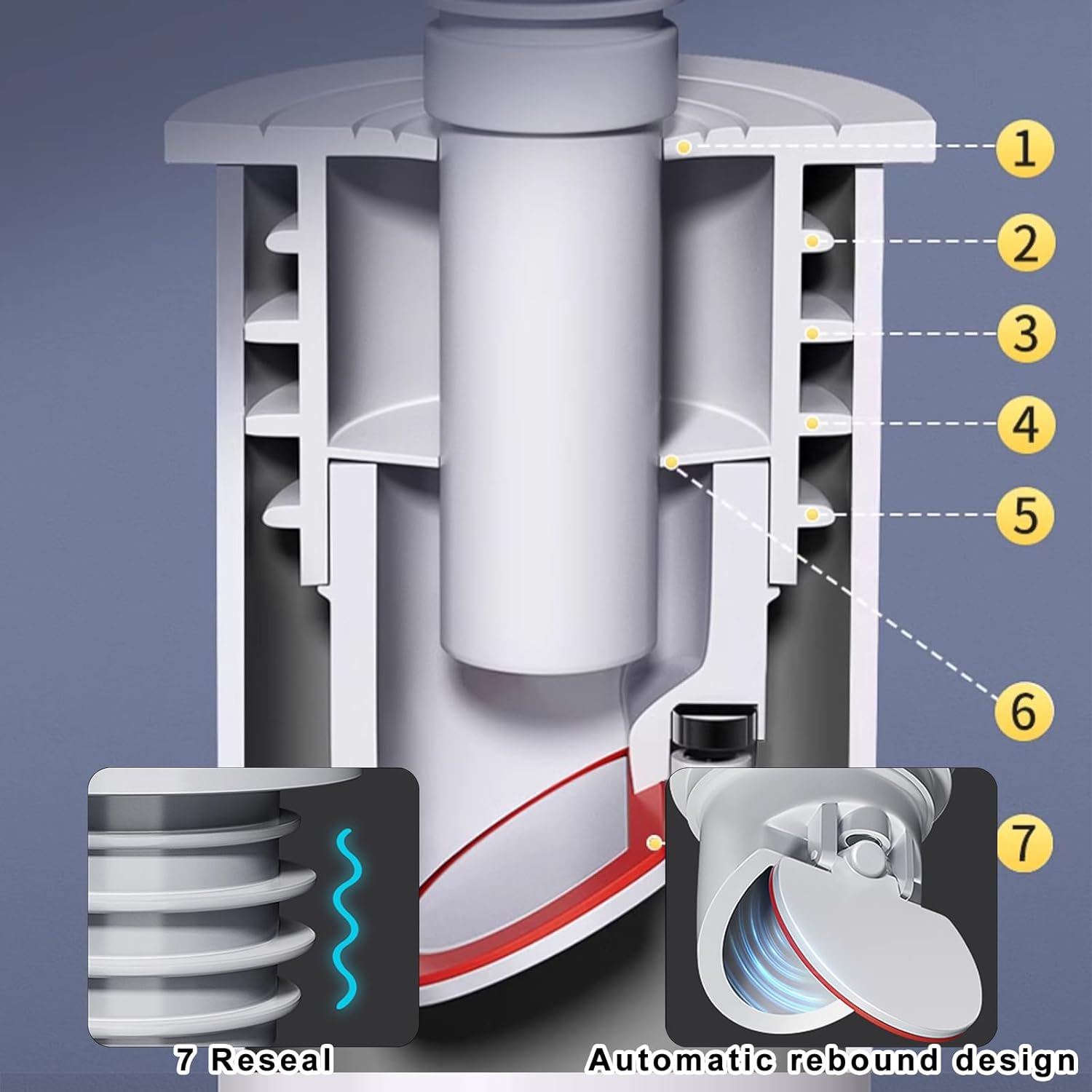 1
2
3
4
5
6
7
7 Reseal
Automatic rebound design