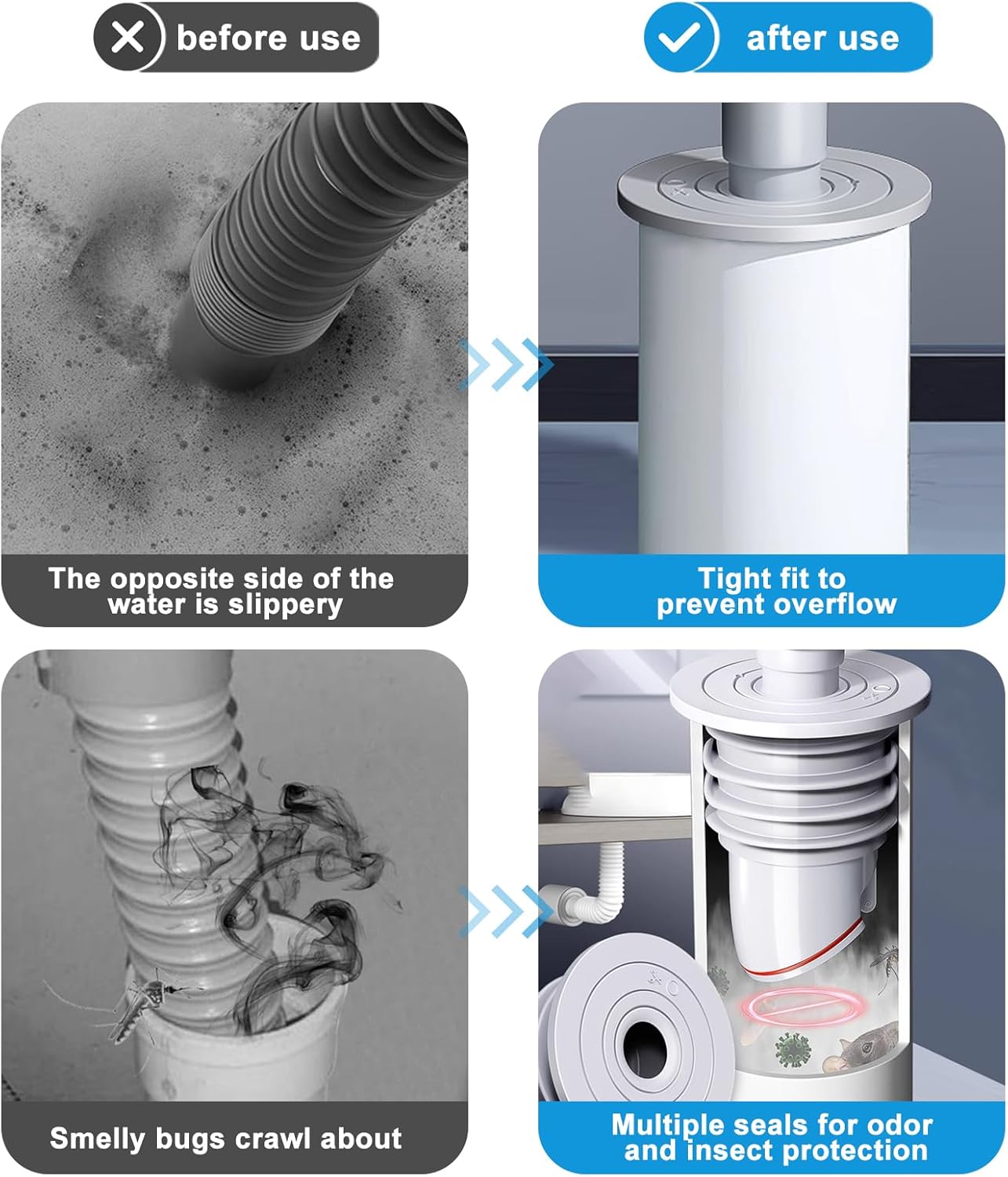 before use

after use

The opposite side of the water is slippery

Tight fit to prevent overflow

Smelly bugs crawl about

Multiple seals for odor and insect protection